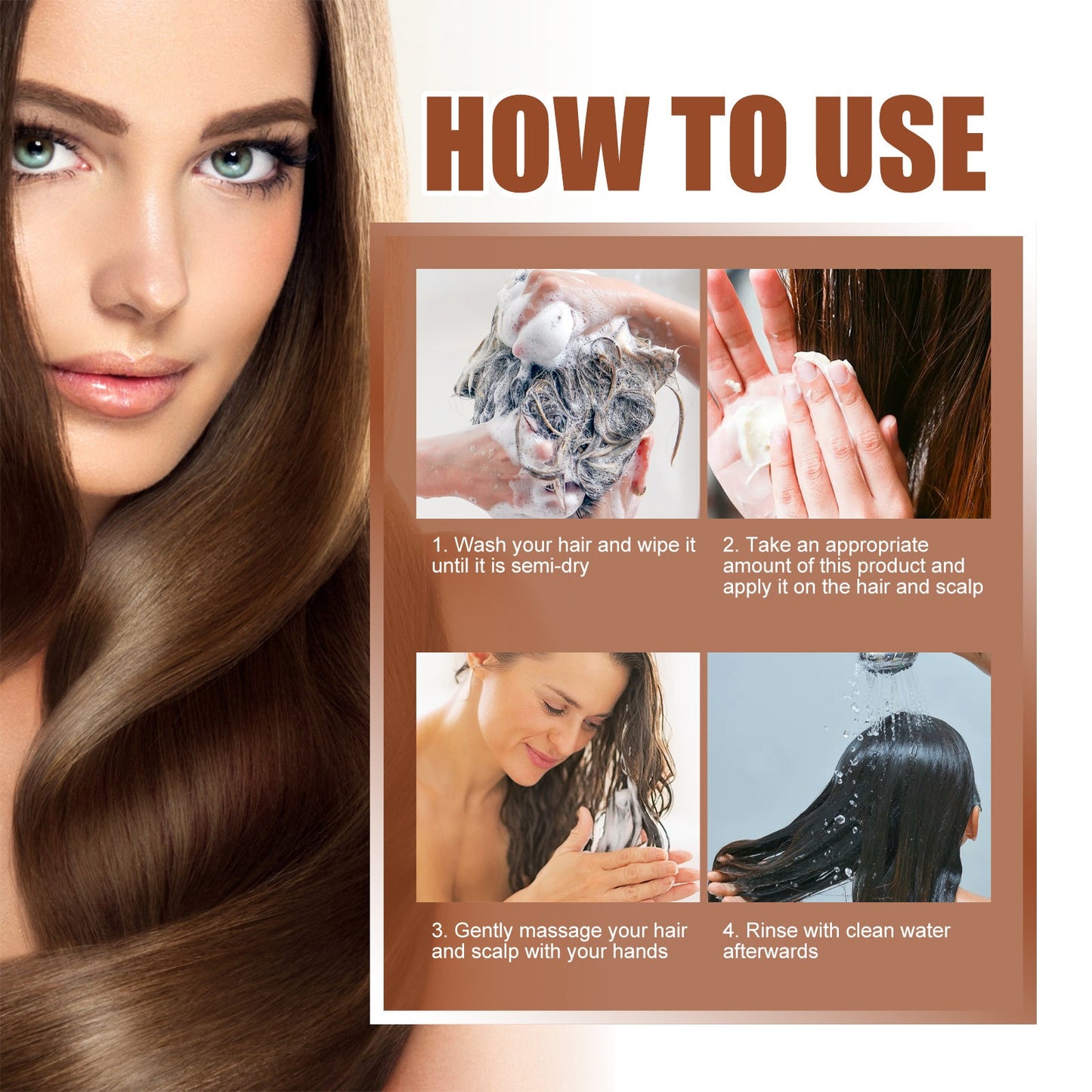 HOW TO USE

1. Wash your hair and wipe it until it is semi-dry

2. Take an appropriate amount of this product and apply it on the hair and scalp

3. Gently massage your hair and scalp with your hands

4. Rinse with clean water afterwards